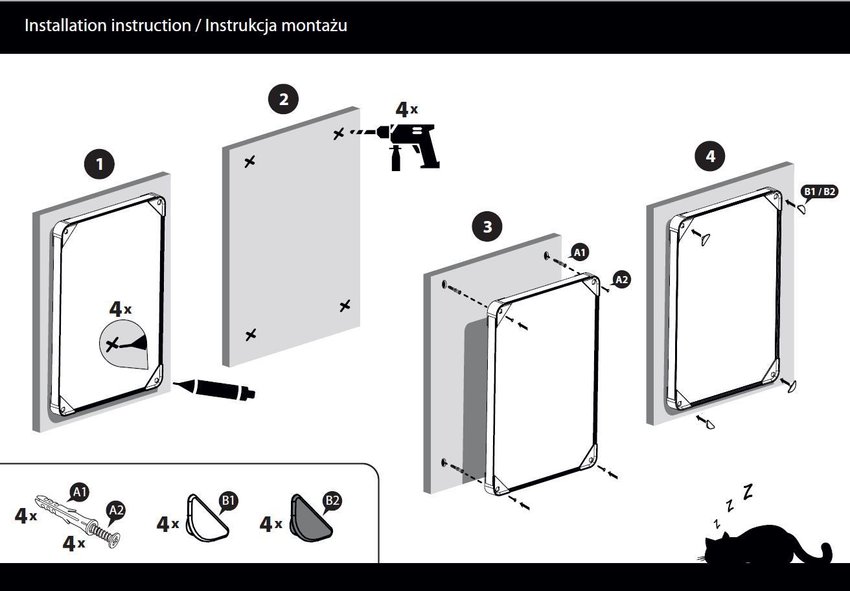 Installation instruction / Instrukcja montażu

1

4x

2

4x

3

A1

A2

4

B1 / B2

4x A1 A2 4x

4x B1

4x B2

z z Z